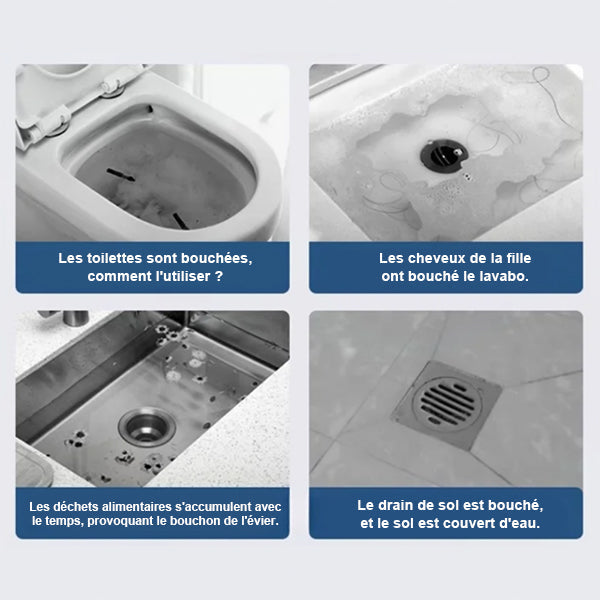 Les toilettes sont bouchées, comment l'utiliser ?

Les cheveux de la fille ont bouché le lavabo.

Les déchets alimentaires s'accumulent avec le temps, provoquant le bouchon de l'évier.

Le drain de sol est bouché, et le sol est couvert d'eau.