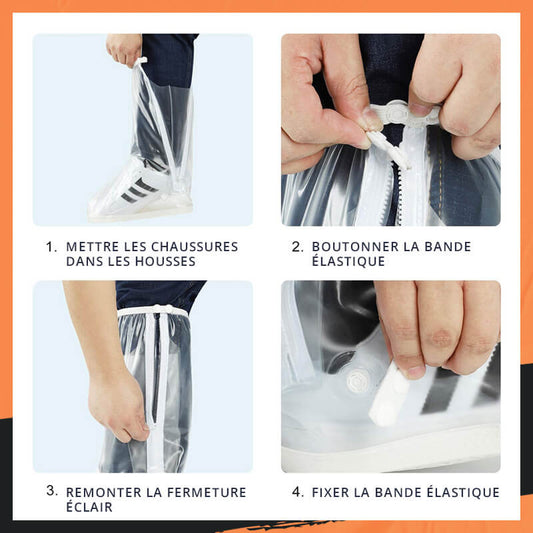 1. METTRE LES CHAUSSURES DANS LES HOUSSES

2. BOUTONNER LA BANDE ÉLASTIQUE

3. REMONTER LA FERMETURE ÉCLAIR

4. FIXER LA BANDE ÉLASTIQUE